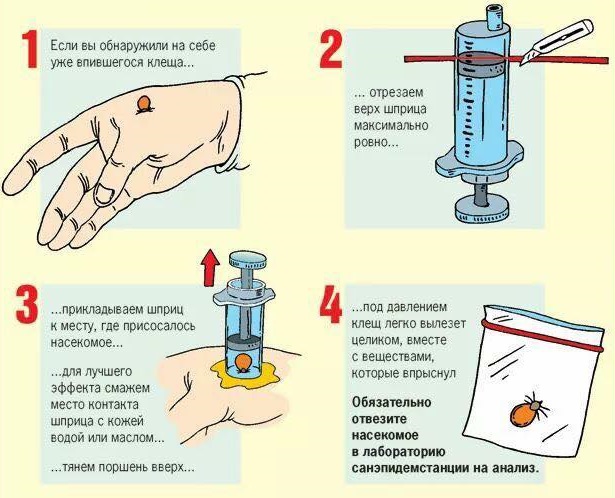 1
Если вы обнаружили на себе уже впившегося клеща...

2
... отрезаем верх шприца максимально ровно...

3
...прикладываем шприц к месту, где присосалось насекомое...

...для лучшего эффекта смажем место контакта шприца с кожей водой или маслом...

...тянем поршень вверх...

4
...под давлением клещ легко вылезет целиком, вместе с веществами, которые впрыснул

Обязательно отвезите насекомое в лабораторию санэпидемстанции на анализ.